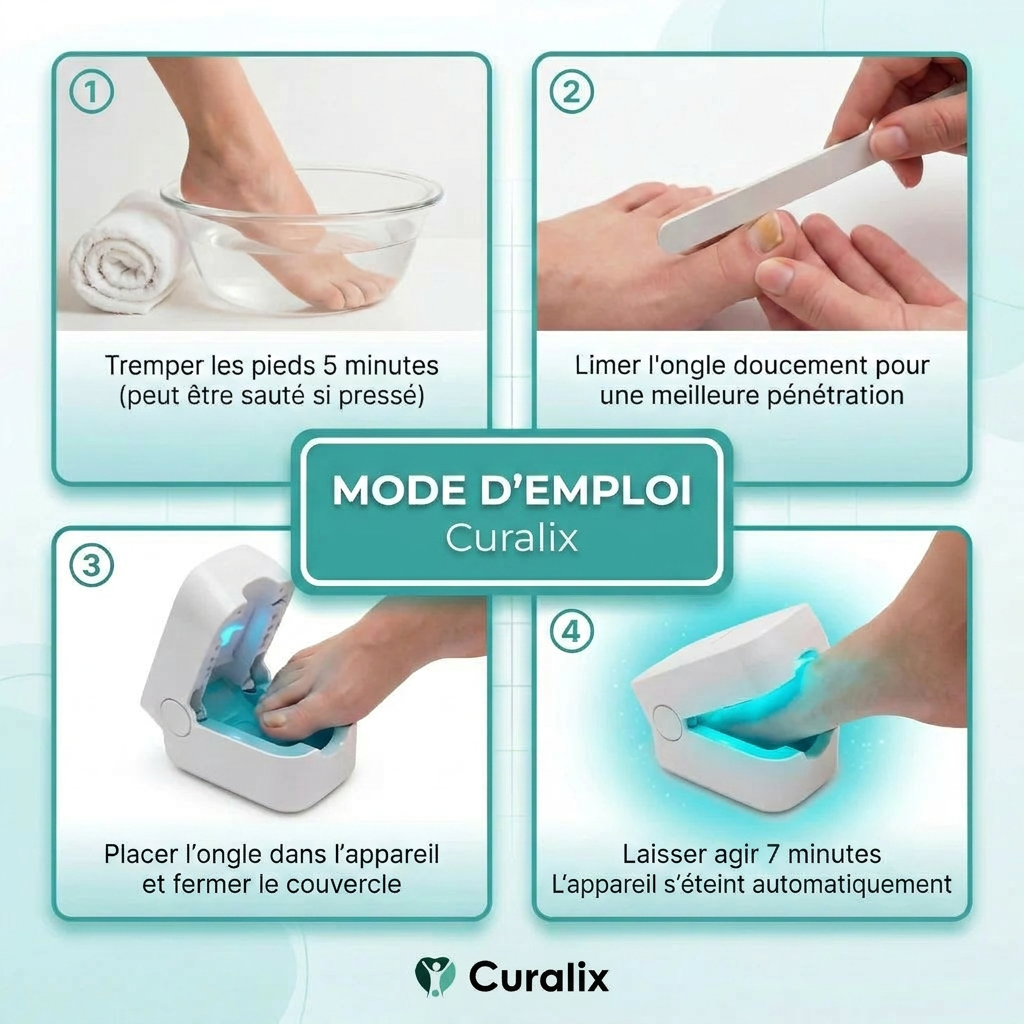 1

Tremper les pieds 5 minutes (peut être sauté si pressé)

2

Limer l'ongle doucement pour une meilleure pénétration

MODE D'EMPLOI
Curalix

3

Placer l'ongle dans l'appareil et fermer le couvercle

4

Laisser agir 7 minutes
L'appareil s'éteint automatiquement

Curalix